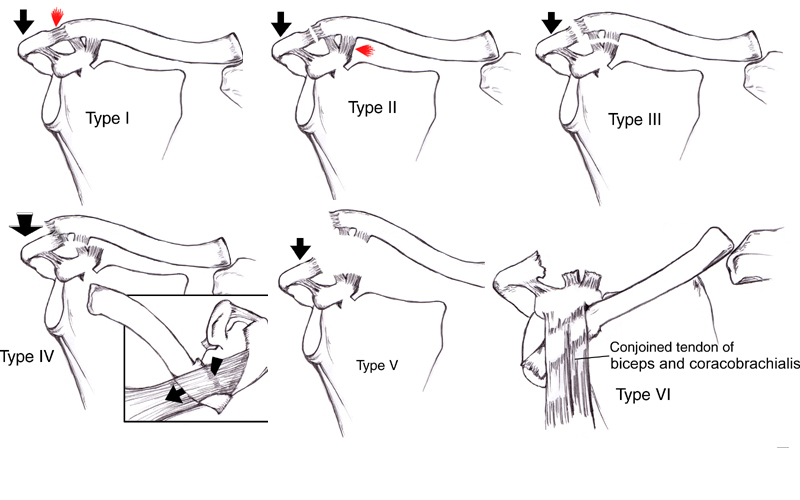 Type I

Type II

Type III

Type IV

Type V

Conjoined tendon of biceps and coracobrachialis

Type VI